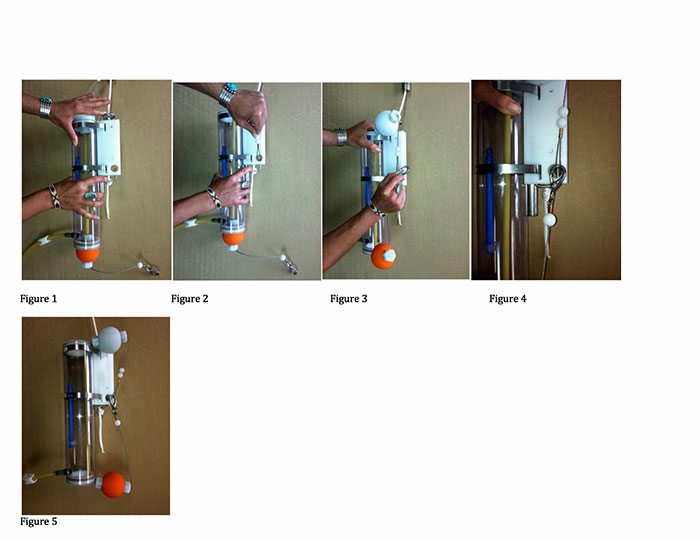 Figure 1

Figure 2

Figure 3

Figure 4

Figure 5